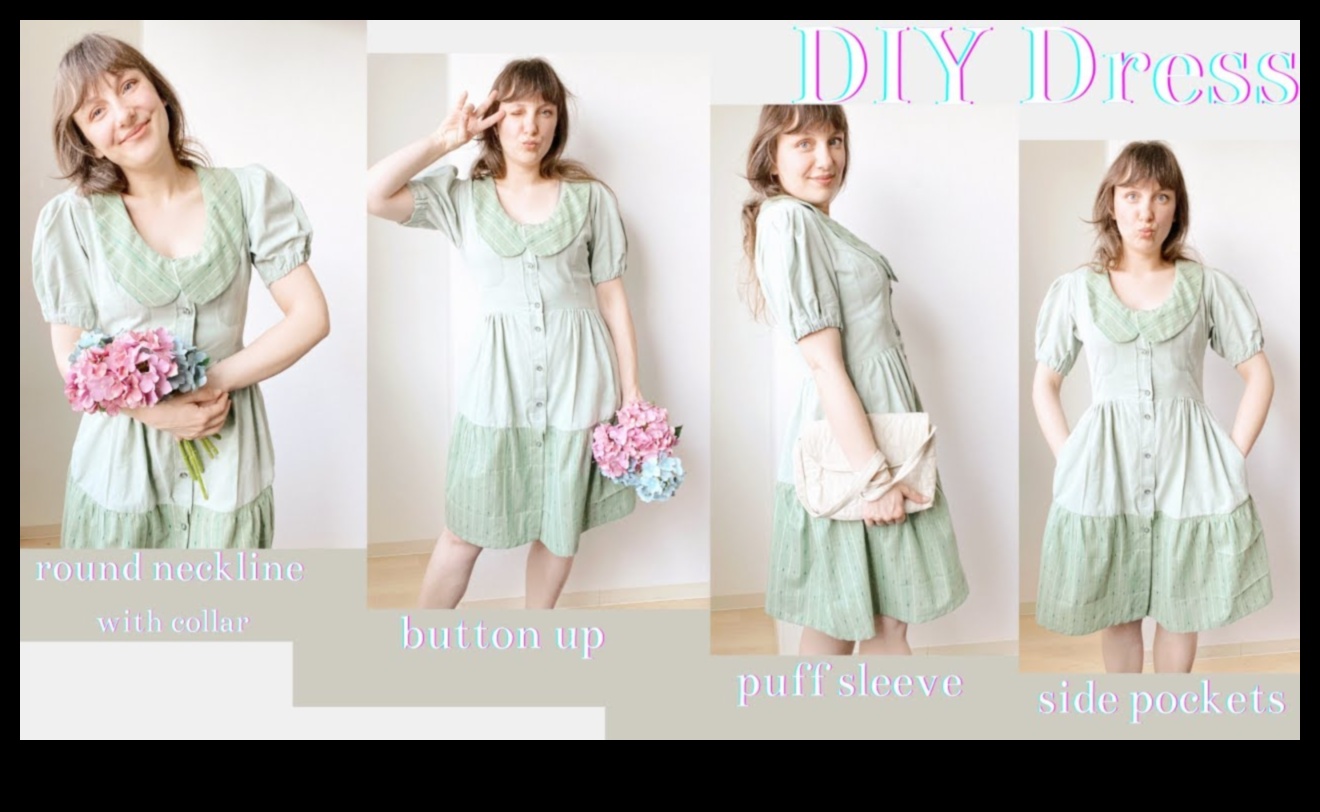 DIY Dress

round neckline
with collar

button up

puff sleeve

side pockets